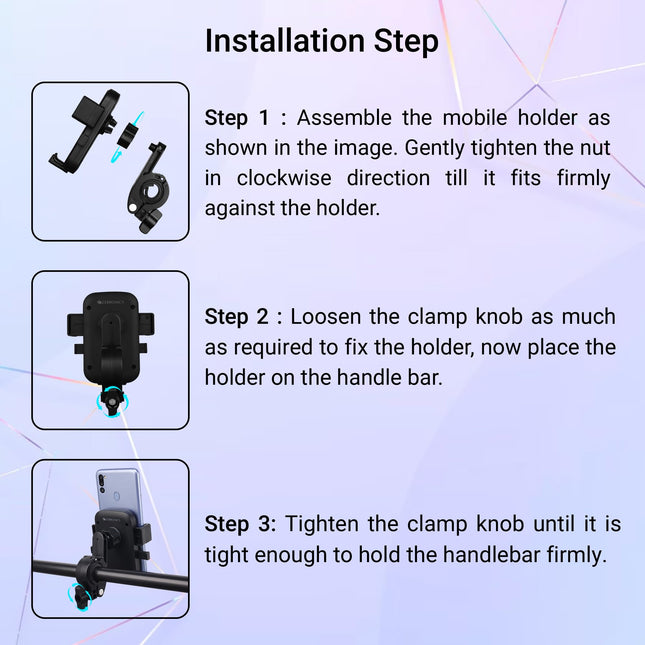 Installation Step

Step 1 : Assemble the mobile holder as shown in the image. Gently tighten the nut in clockwise direction till it fits firmly against the holder.

Step 2 : Loosen the clamp knob as much as required to fix the holder, now place the holder on the handle bar.

Step 3: Tighten the clamp knob until it is tight enough to hold the handlebar firmly.