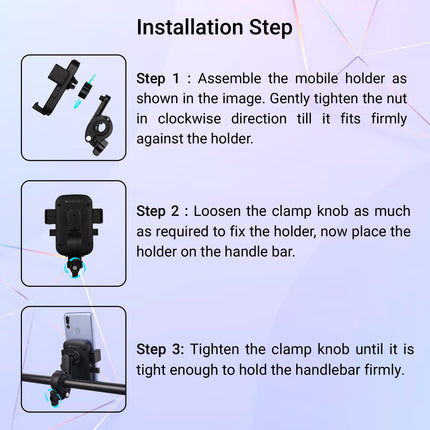 Installation Step

Step 1 : Assemble the mobile holder as shown in the image. Gently tighten the nut in clockwise direction till it fits firmly against the holder.

Step 2 : Loosen the clamp knob as much as required to fix the holder, now place the holder on the handle bar.

Step 3: Tighten the clamp knob until it is tight enough to hold the handlebar firmly.