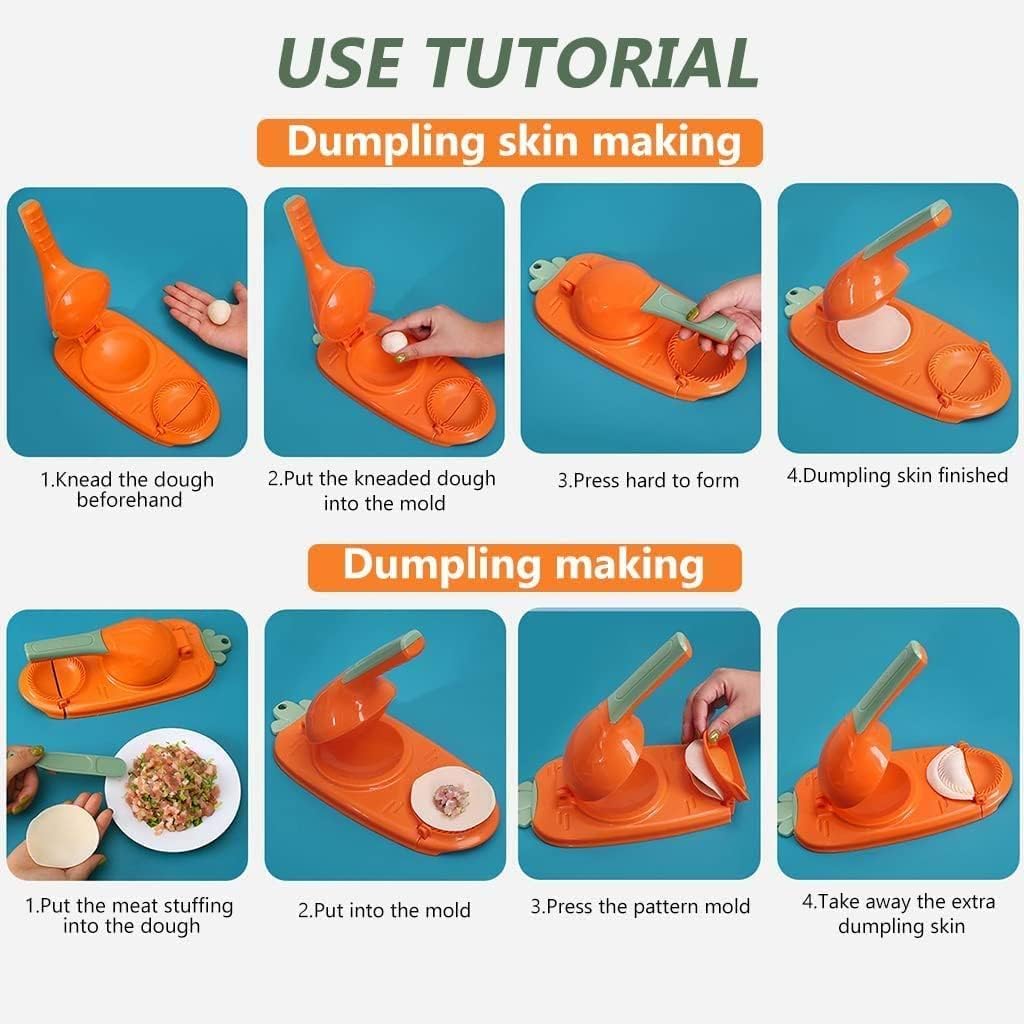 USE TUTORIAL

Dumpling skin making

1.Knead the dough beforehand

2.Put the kneaded dough into the mold

3.Press hard to form

4.Dumpling skin finished

Dumpling making

1.Put the meat stuffing into the dough

2.Put into the mold

3.Press the pattern mold

4.Take away the extra dumpling skin