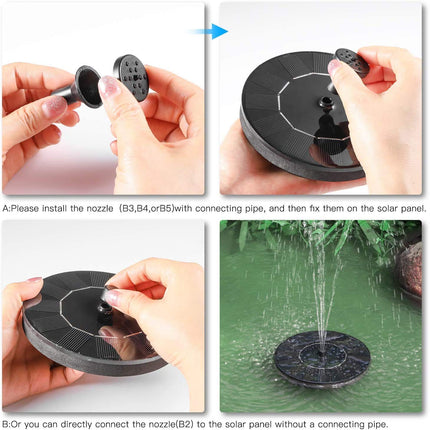 A:Please install the nozzle (B3,B4,orB5)with connecting pipe, and then fix them on the solar panel.

B:Or you can directly connect the nozzle(B2) to the solar panel without a connecting pipe.