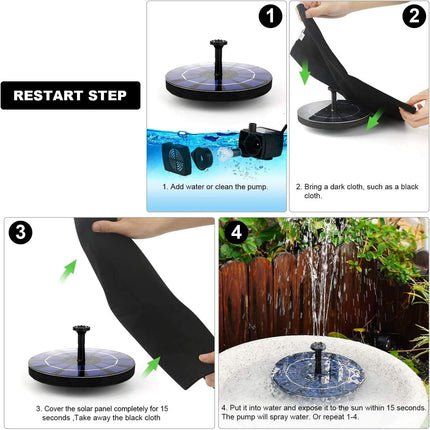 RESTART STEP

1

1. Add water or clean the pump.

2

2. Bring a dark cloth, such as a black cloth.

3

3. Cover the solar panel completely for 15 seconds ,Take away the black cloth

4

4. Put it into water and expose it to the sun within 15 seconds. The pump will spray water. Or repeat 1-4.