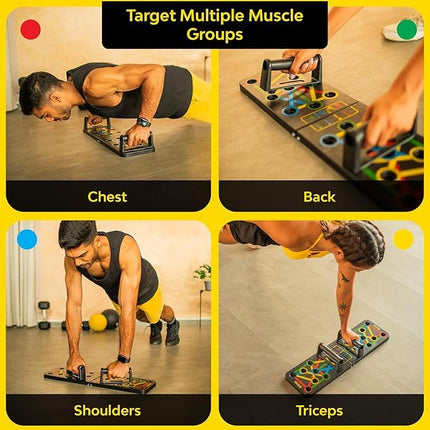 Target Multiple Muscle Groups

Chest

Back

Shoulders

Triceps