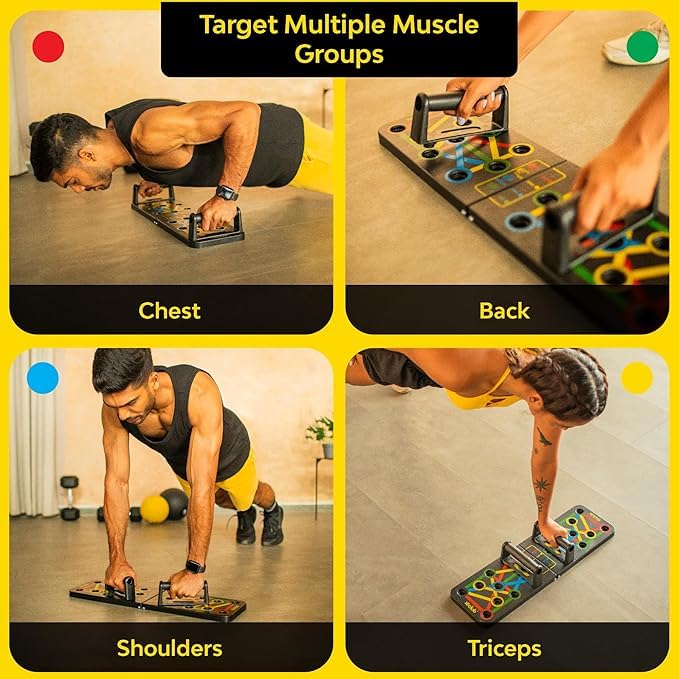 Target Multiple Muscle Groups

Chest

Back

Shoulders

Triceps