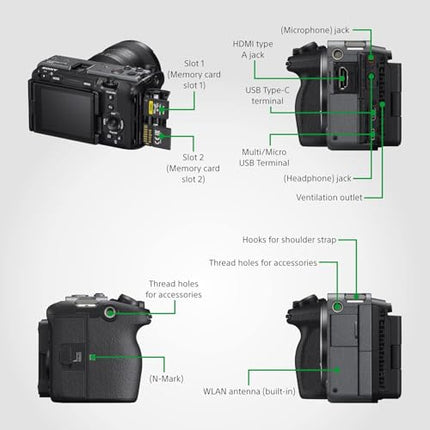 SONY

Slot 1 (Memory card slot 1)

Slot 2 (Memory card slot 2)

(Microphone) jack

HDMI type A jack

USB Type-C terminal

Multi/Micro USB Terminal

(Headphone) jack

Ventilation outlet

Hooks for shoulder strap

Thread holes for accessories

Thread holes for accessories

(N-Mark)

WLAN antenna (built-in)