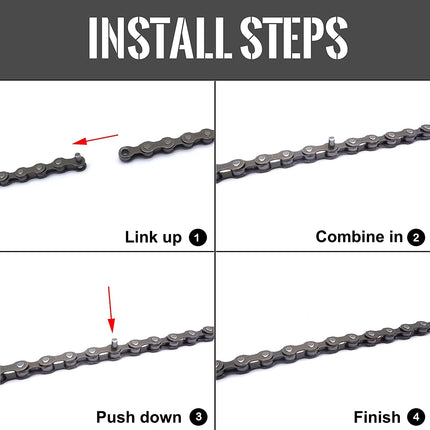 INSTALL STEPS

Link up 1

Combine in 2

Push down 3

Finish 4