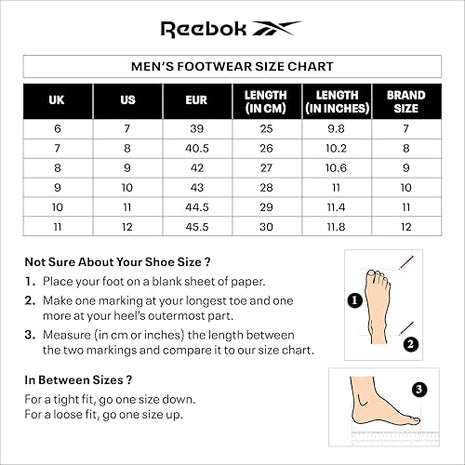 Reebok

MEN'S FOOTWEAR SIZE CHART

| UK | US | EUR | LENGTH (IN CM) | LENGTH (IN INCHES) | BRAND SIZE |
|---|---|---|---|---|---|
| 6 | 7 | 39 | 25 | 9.8 | 7 |
| 7 | 8 | 40.5 | 26 | 10.2 | 8 |
| 8 | 9 | 42 | 27 | 10.6 | 9 |
| 9 | 10 | 43 | 28 | 11 | 10 |
| 10 | 11 | 44.5 | 29 | 11.4 | 11 |
| 11 | 12 | 45.5 | 30 | 11.8 | 12 |

Not Sure About Your Shoe Size ?

1. Place your foot on a blank sheet of paper.
2. Make one marking at your longest toe and one more at your heel's outermost part.
3. Measure (in cm or inches) the length between the two markings and compare it to our size chart.

In Between Sizes ?

For a tight fit, go one size down.
For a loose fit, go one size up.

1
2
3