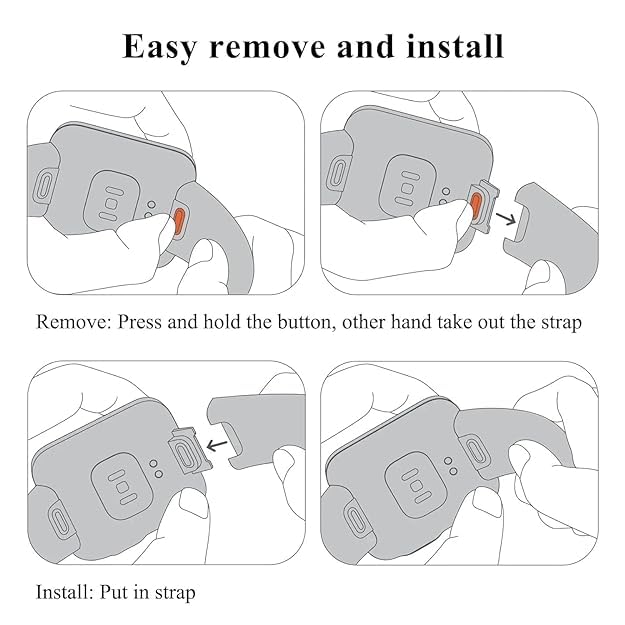 Easy remove and install

Remove: Press and hold the button, other hand take out the strap

Install: Put in strap