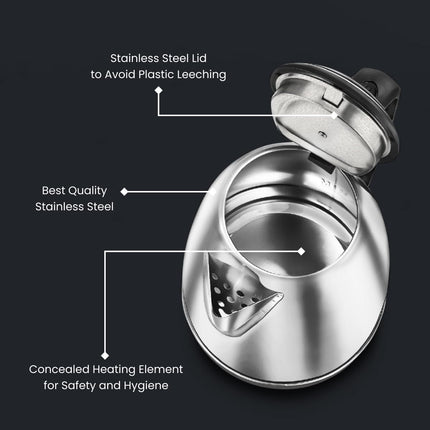 Stainless Steel Lid
to Avoid Plastic Leeching

Best Quality
Stainless Steel

Concealed Heating Element
for Safety and Hygiene