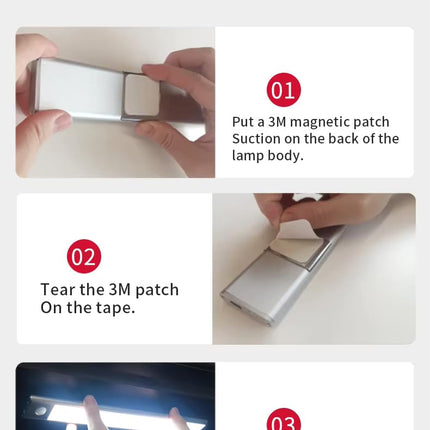 01

Put a 3M magnetic patch
Suction on the back of the lamp body.

02

Tear the 3M patch
On the tape.

03