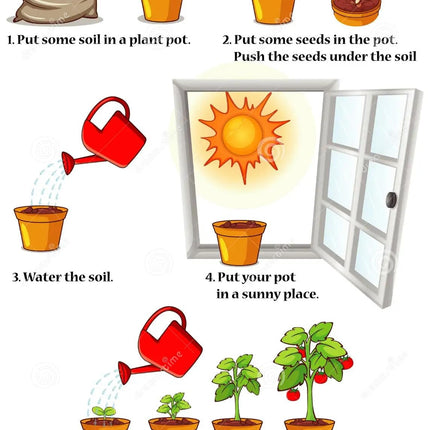 1. Put some soil in a plant pot.

2. Put some seeds in the pot. Push the seeds under the soil

3. Water the soil.

4. Put your pot in a sunny place.