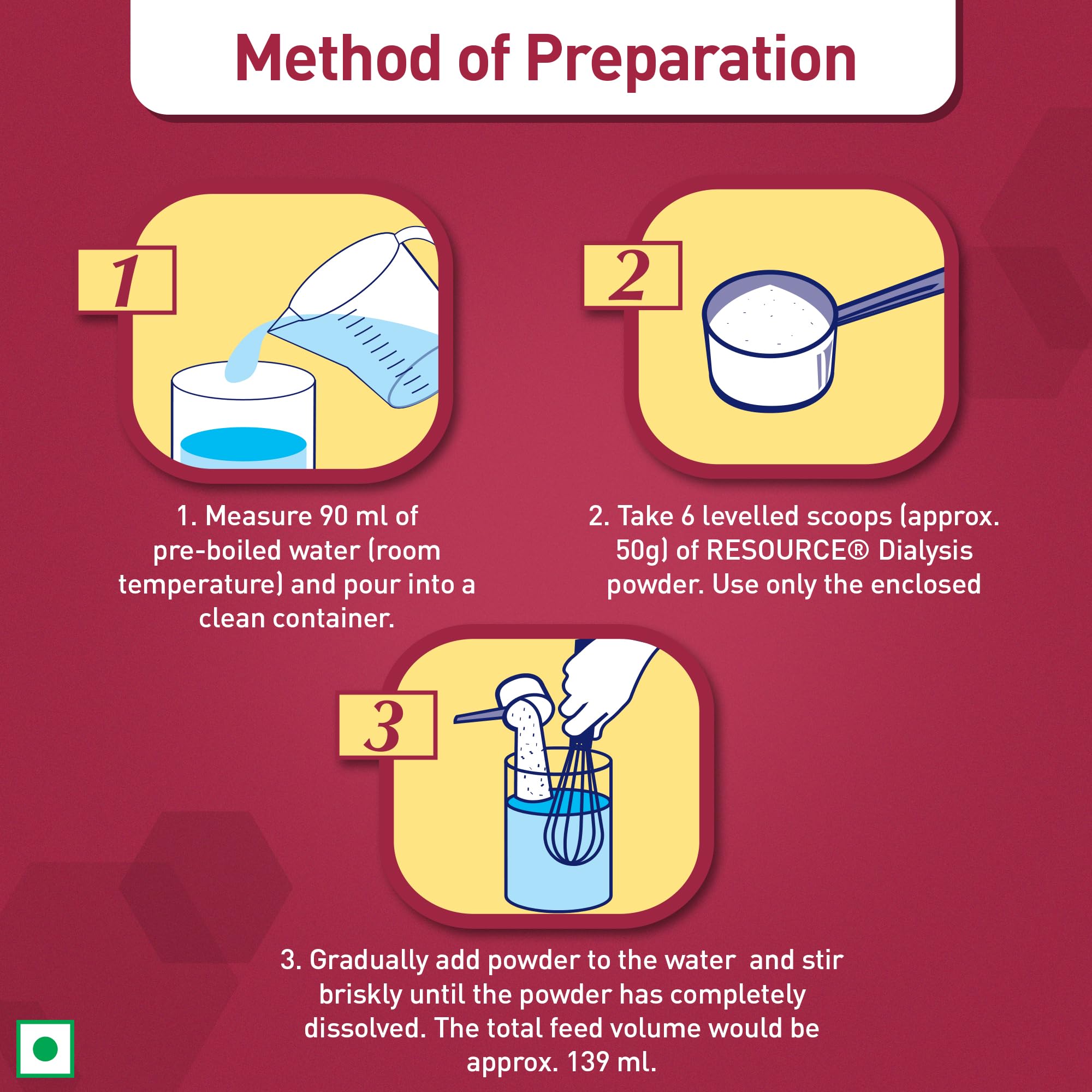 Method of Preparation

1

2

1. Measure 90 ml of pre-boiled water (room temperature) and pour into a clean container.

2. Take 6 levelled scoops (approx. 50g) of RESOURCE® Dialysis powder. Use only the enclosed

3

3. Gradually add powder to the water and stir briskly until the powder has completely dissolved. The total feed volume would be approx. 139 ml.