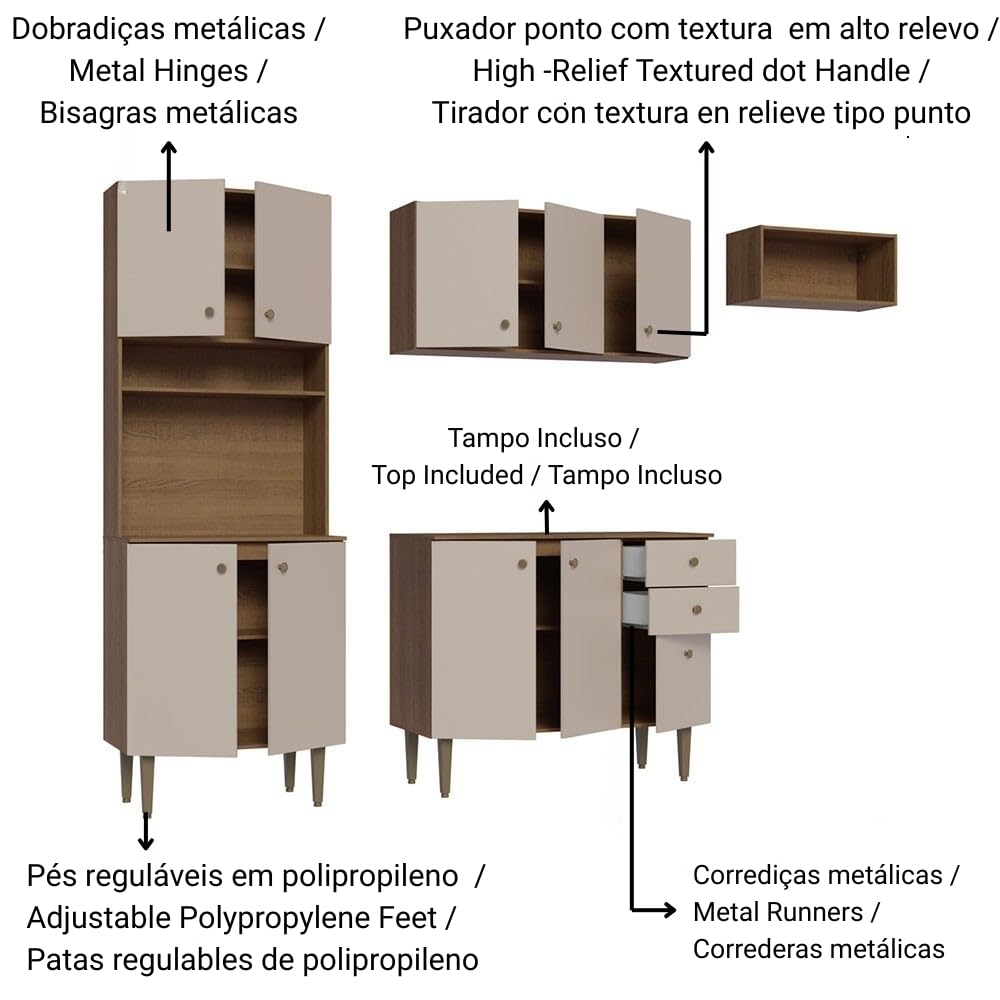 Dobradiças metálicas /
Metal Hinges /
Bisagras metálicas

Puxador ponto com textura em alto relevo /
High -Relief Textured dot Handle /
Tirador con textura en relieve tipo punto

Tampo Incluso /
Top Included / Tampo Incluso

Pés reguláveis em polipropileno /
Adjustable Polypropylene Feet /
Patas regulables de polipropileno

Corrediças metálicas /
Metal Runners /
Correderas metálicas