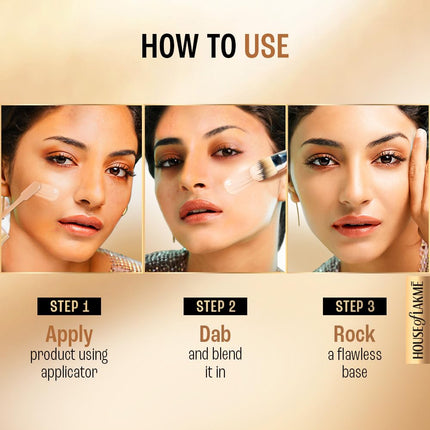 HOW TO USE

STEP 1
Apply
product using applicator

STEP 2
Dab
and blend it in

STEP 3
Rock
a flawless base

HOUSE of LAKMĒ