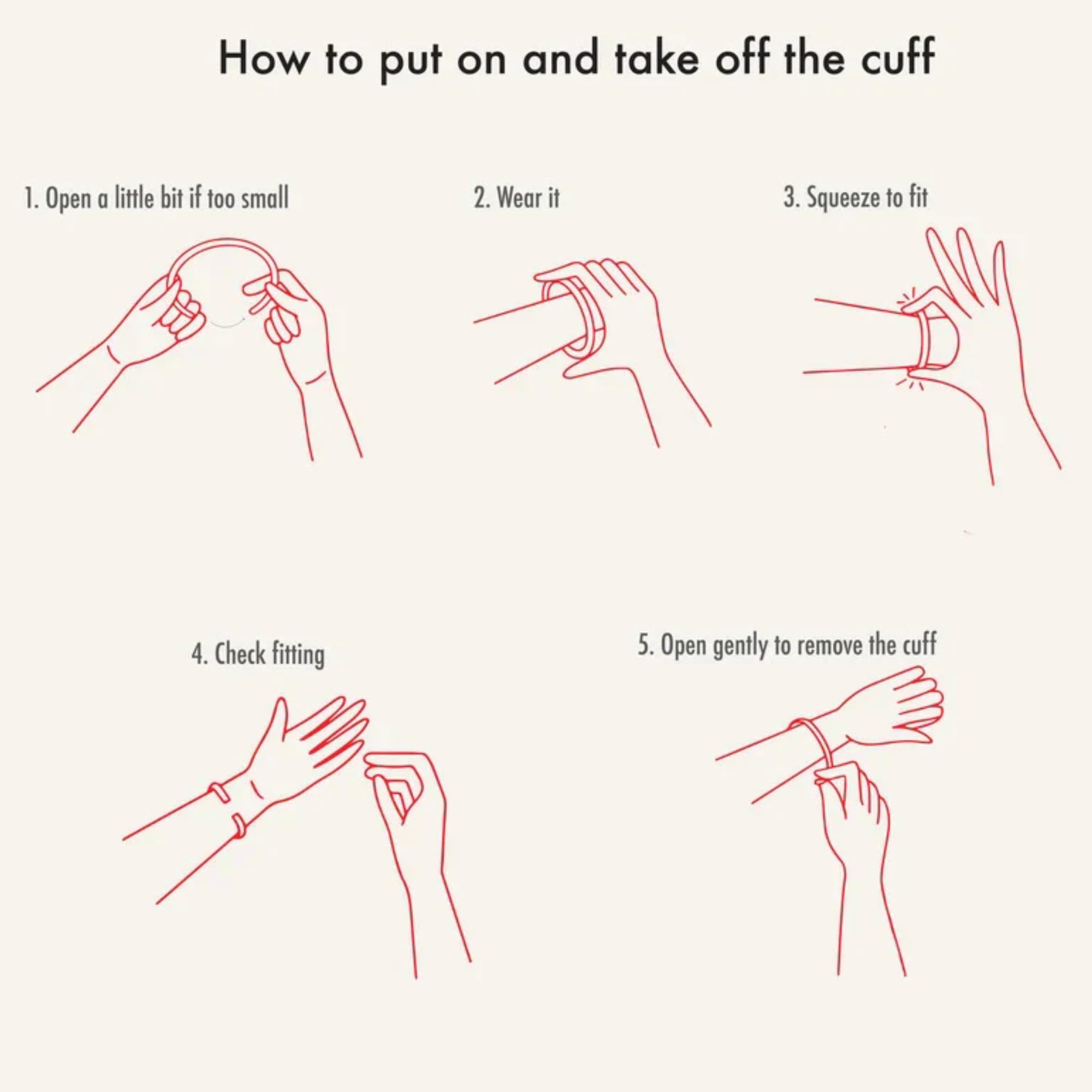 How to put on and take off the cuff

1. Open a little bit if too small

2. Wear it

3. Squeeze to fit

4. Check fitting

5. Open gently to remove the cuff