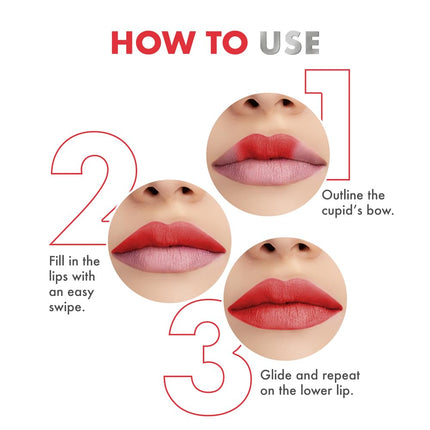 HOW TO USE

1

Outline the cupid's bow.

2

Fill in the lips with an easy swipe.

3

Glide and repeat on the lower lip.