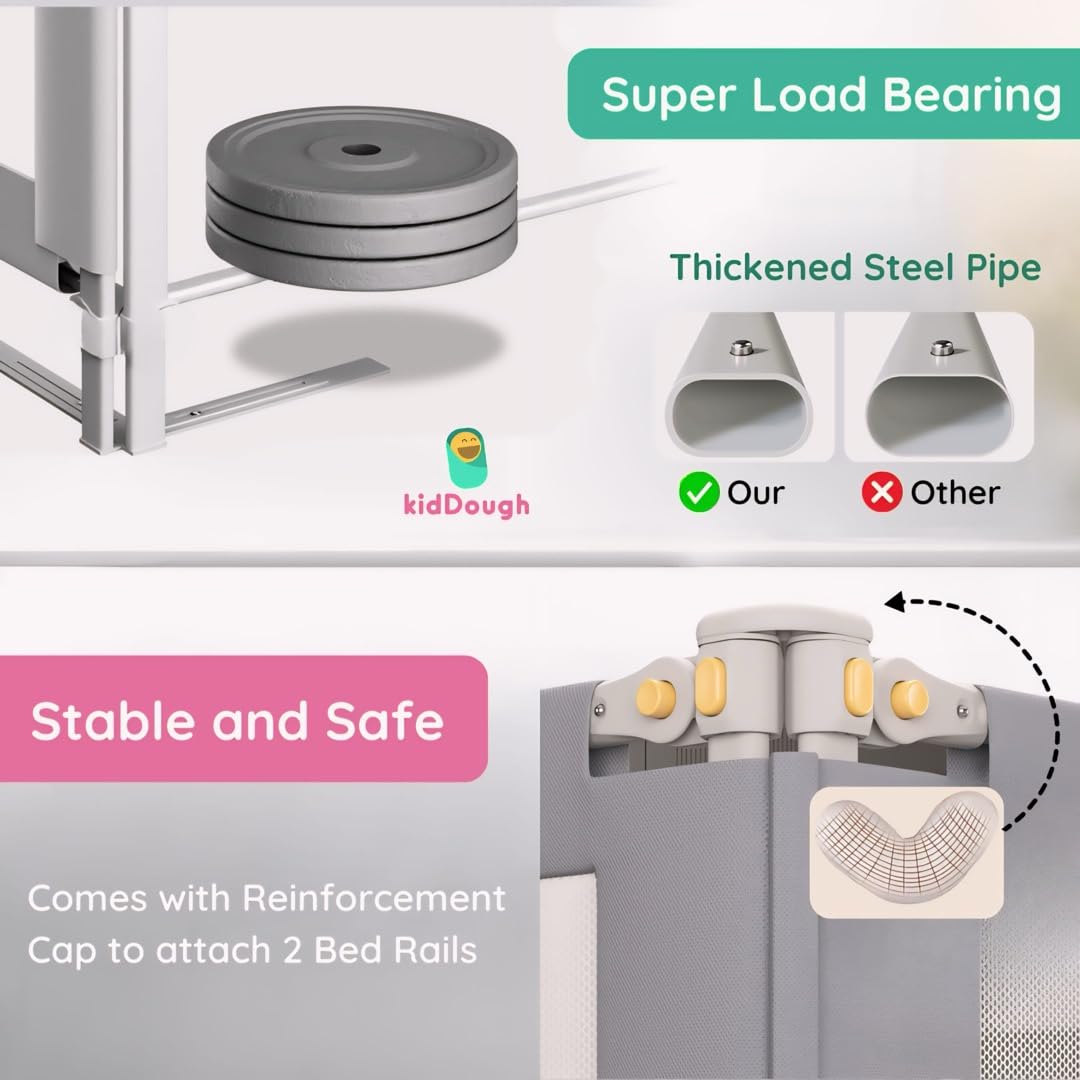 Super Load Bearing

Thickened Steel Pipe

Our

Other

kidDough

Stable and Safe

Comes with Reinforcement Cap to attach 2 Bed Rails