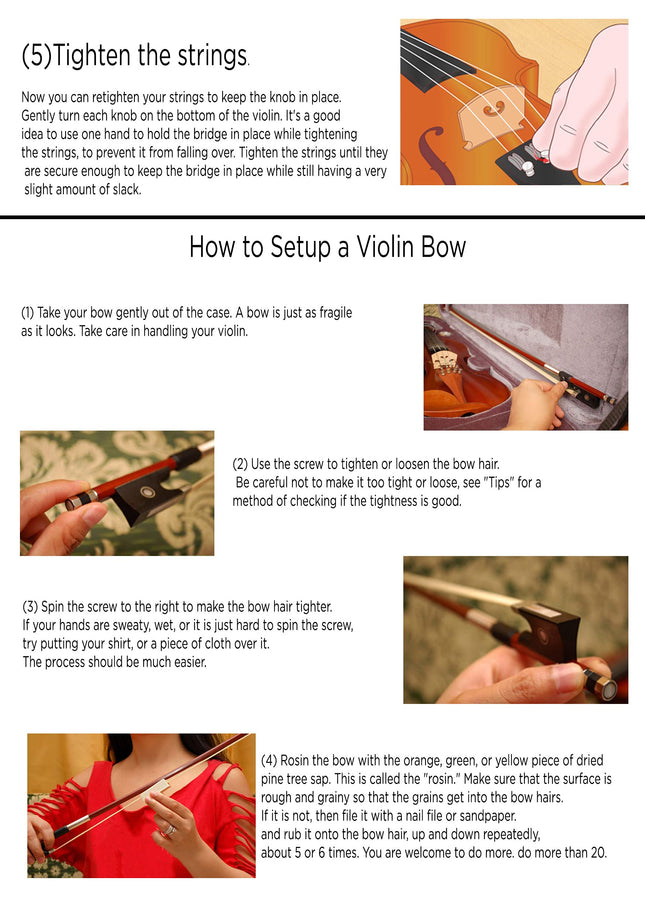 (5)Tighten the strings.

Now you can retighten your strings to keep the knob in place. Gently turn each knob on the bottom of the violin. It's a good idea to use one hand to hold the bridge in place while tightening the strings, to prevent it from falling over. Tighten the strings until they are secure enough to keep the bridge in place while still having a very slight amount of slack.

How to Setup a Violin Bow

(1) Take your bow gently out of the case. A bow is just as fragile as it looks. Take care in handling your violin.

(2) Use the screw to tighten or loosen the bow hair. Be careful not to make it too tight or loose, see "Tips" for a method of checking if the tightness is good.

(3) Spin the screw to the right to make the bow hair tighter. If your hands are sweaty, wet, or it is just hard to spin the screw, try putting your shirt, or a piece of cloth over it. The process should be much easier.

(4) Rosin the bow with the orange, green, or yellow piece of dried pine tree sap. This is called the "rosin." Make sure that the surface is rough and grainy so that the grains get into the bow hairs. If it is not, then file it with a nail file or sandpaper. and rub it onto the bow hair, up and down repeatedly, about 5 or 6 times. You are welcome to do more. do more than 20.