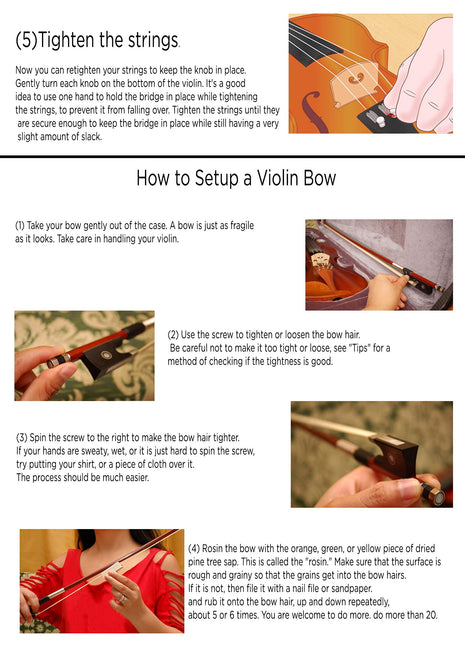 (5)Tighten the strings.

Now you can retighten your strings to keep the knob in place. Gently turn each knob on the bottom of the violin. It's a good idea to use one hand to hold the bridge in place while tightening the strings, to prevent it from falling over. Tighten the strings until they are secure enough to keep the bridge in place while still having a very slight amount of slack.

How to Setup a Violin Bow

(1) Take your bow gently out of the case. A bow is just as fragile as it looks. Take care in handling your violin.

(2) Use the screw to tighten or loosen the bow hair. Be careful not to make it too tight or loose, see "Tips" for a method of checking if the tightness is good.

(3) Spin the screw to the right to make the bow hair tighter. If your hands are sweaty, wet, or it is just hard to spin the screw, try putting your shirt, or a piece of cloth over it. The process should be much easier.

(4) Rosin the bow with the orange, green, or yellow piece of dried pine tree sap. This is called the "rosin." Make sure that the surface is rough and grainy so that the grains get into the bow hairs. If it is not, then file it with a nail file or sandpaper. and rub it onto the bow hair, up and down repeatedly, about 5 or 6 times. You are welcome to do more. do more than 20.