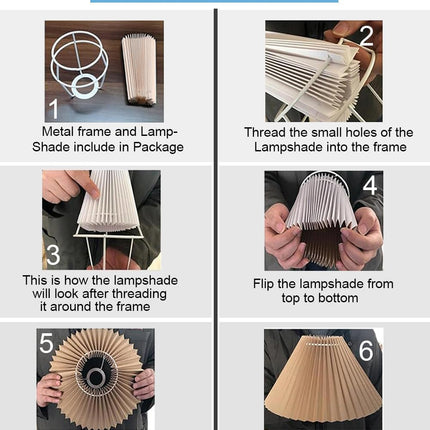 1
Metal frame and Lamp-Shade include in Package

2
Thread the small holes of the Lampshade into the frame

3
This is how the lampshade will look after threading it around the frame

4
Flip the lampshade from top to bottom

5

6