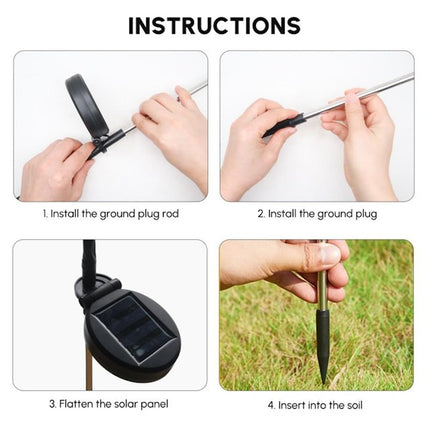 INSTRUCTIONS

1. Install the ground plug rod

2. Install the ground plug

3. Flatten the solar panel

4. Insert into the soil