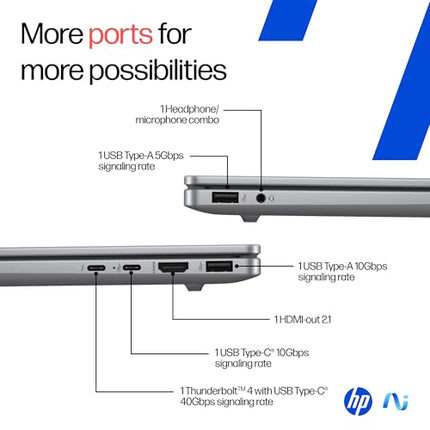 More ports for more possibilities

1 Headphone/ microphone combo

1 USB Type-A 5Gbps signaling rate

1 USB Type-A 10Gbps signaling rate

1 HDMI-out 2.1

1 USB Type-C® 10Gbps signaling rate

1 Thunderbolt™ 4 with USB Type-C® 40Gbps signaling rate

hp