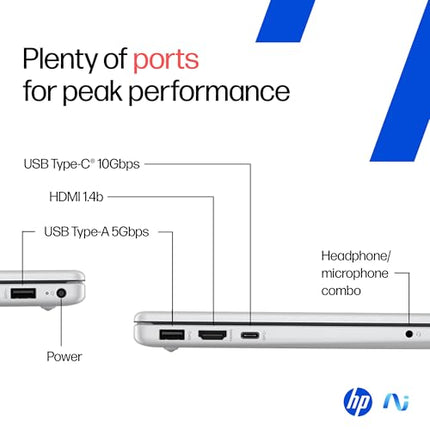 Plenty of ports for peak performance

USB Type-C® 10Gbps

HDMI 1.4b

USB Type-A 5Gbps

Headphone/ microphone combo

Power

hp