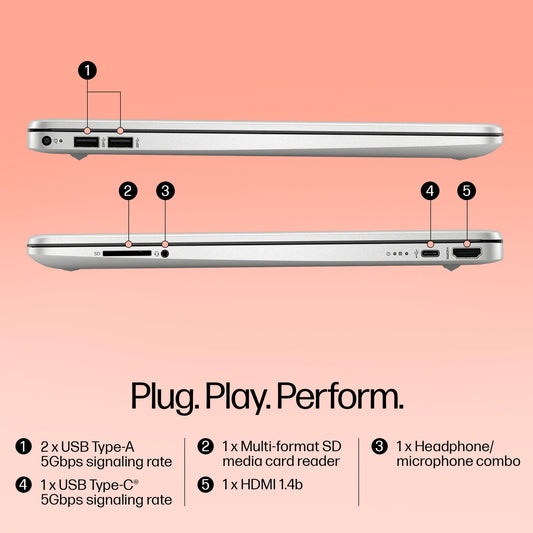 1

2 3 4 5

SD

Plug. Play. Perform.

1 2 x USB Type-A 5Gbps signaling rate

4 1 x USB Type-C® 5Gbps signaling rate

2 1 x Multi-format SD media card reader

5 1 x HDMI 1.4b

3 1 x Headphone/ microphone combo