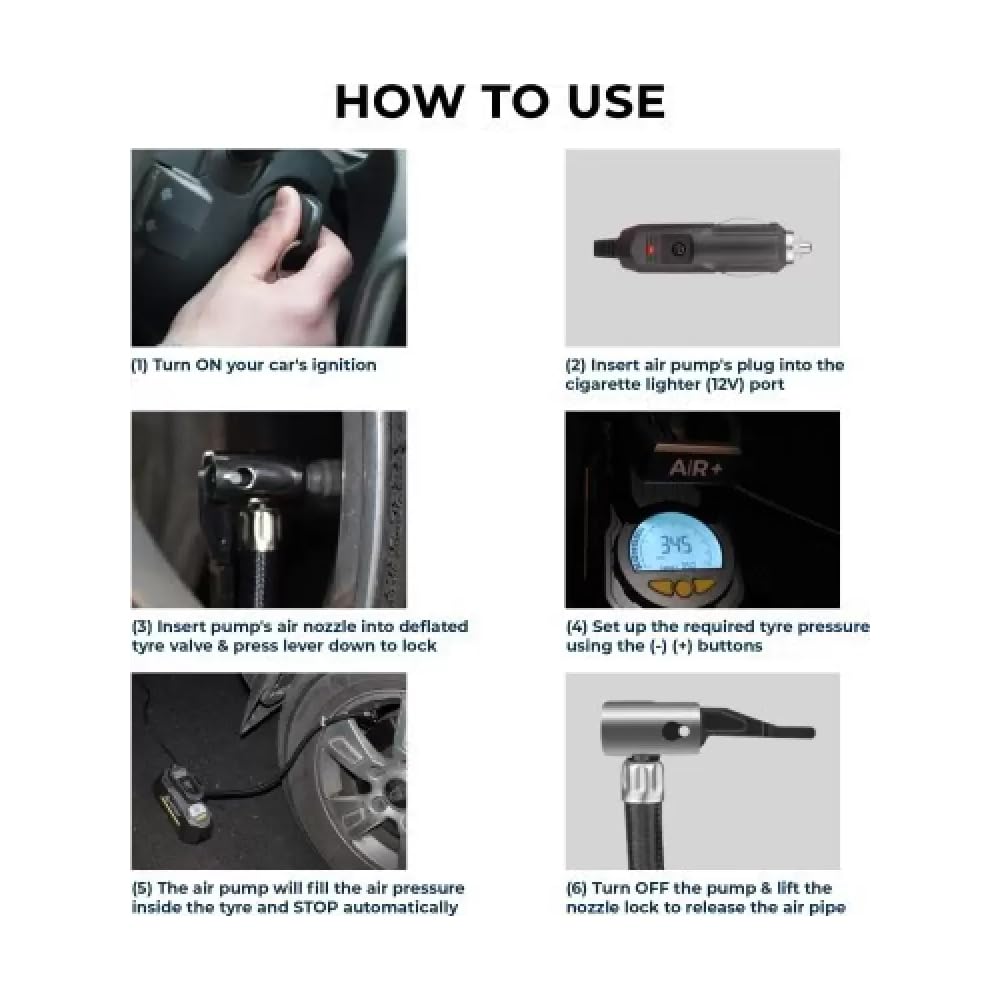 HOW TO USE

(1) Turn ON your car's ignition

(2) Insert air pump's plug into the cigarette lighter (12V) port

(3) Insert pump's air nozzle into deflated tyre valve & press lever down to lock

AIR+

345

(4) Set up the required tyre pressure using the (-) (+) buttons

(5) The air pump will fill the air pressure inside the tyre and STOP automatically

(6) Turn OFF the pump & lift the nozzle lock to release the air pipe