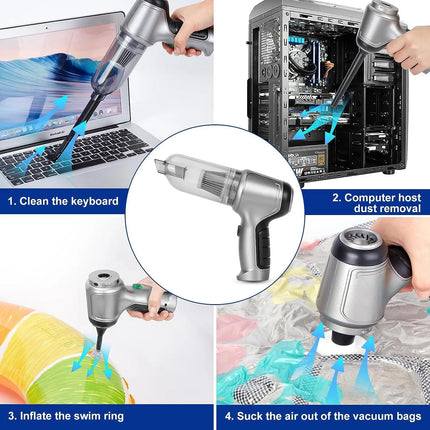 1. Clean the keyboard

2. Computer host dust removal

3. Inflate the swim ring

4. Suck the air out of the vacuum bags