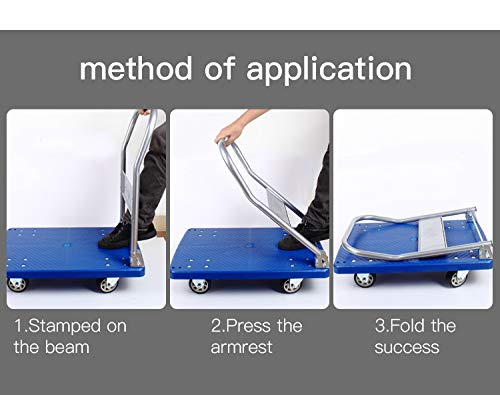 method of application

1.Stamped on the beam

2.Press the armrest

3.Fold the success