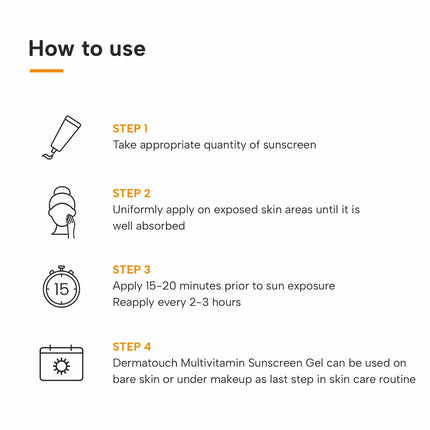 How to use

STEP 1
Take appropriate quantity of sunscreen

STEP 2
Uniformly apply on exposed skin areas until it is well absorbed

15

STEP 3
Apply 15-20 minutes prior to sun exposure
Reapply every 2-3 hours

STEP 4
Dermatouch Multivitamin Sunscreen Gel can be used on bare skin or under makeup as last step in skin care routine