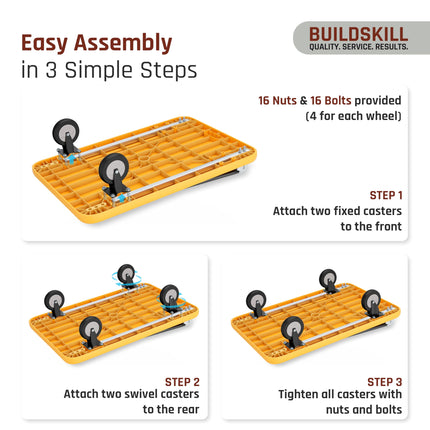 Easy Assembly
in 3 Simple Steps

BUILDSKILL
QUALITY. SERVICE. RESULTS.

16 Nuts & 16 Bolts provided
(4 for each wheel)

STEP 1
Attach two fixed casters to the front

STEP 2
Attach two swivel casters to the rear

STEP 3
Tighten all casters with nuts and bolts