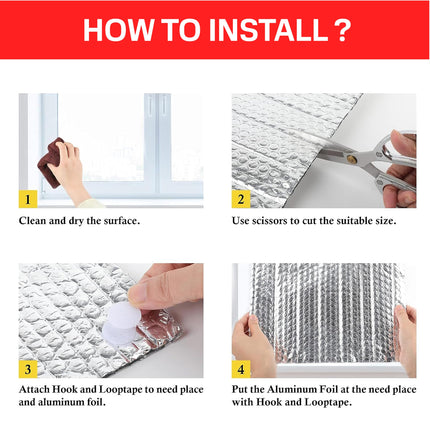 HOW TO INSTALL ?

1

Clean and dry the surface.

2

Use scissors to cut the suitable size.

3

Attach Hook and Looptape to need place and aluminum foil.

4

Put the Aluminum Foil at the need place with Hook and Looptape.