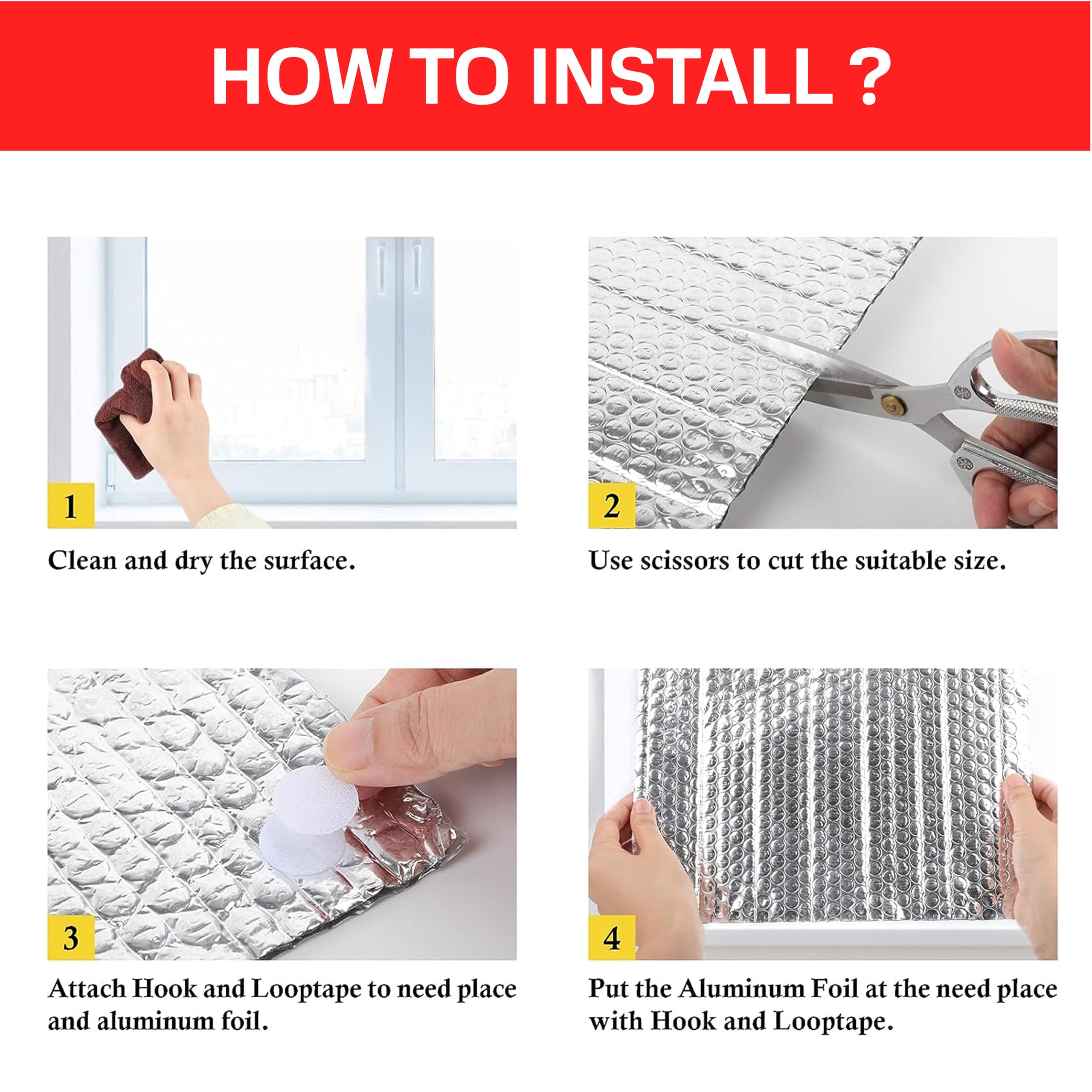 HOW TO INSTALL ?

1

Clean and dry the surface.

2

Use scissors to cut the suitable size.

3

Attach Hook and Looptape to need place and aluminum foil.

4

Put the Aluminum Foil at the need place with Hook and Looptape.