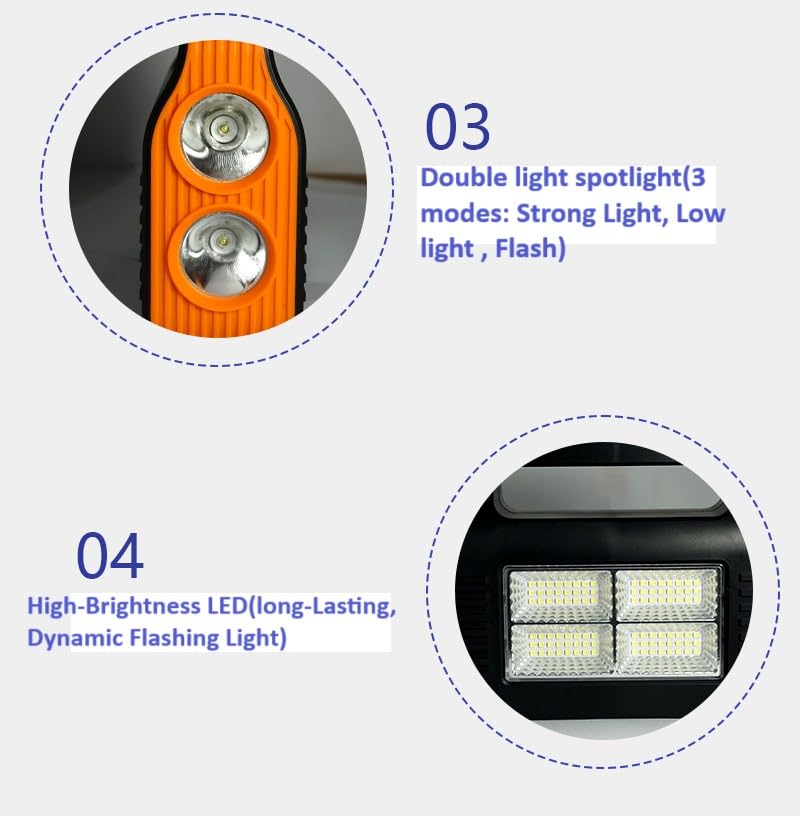 03

Double light spotlight(3 modes: Strong Light, Low light , Flash)

04

High-Brightness LED(long-Lasting, Dynamic Flashing Light)