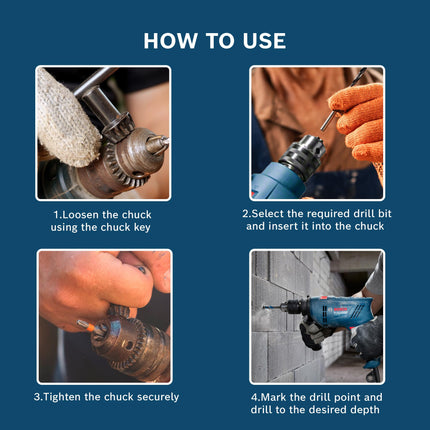 HOW TO USE

1.Loosen the chuck using the chuck key

2.Select the required drill bit and insert it into the chuck

3.Tighten the chuck securely

4.Mark the drill point and drill to the desired depth