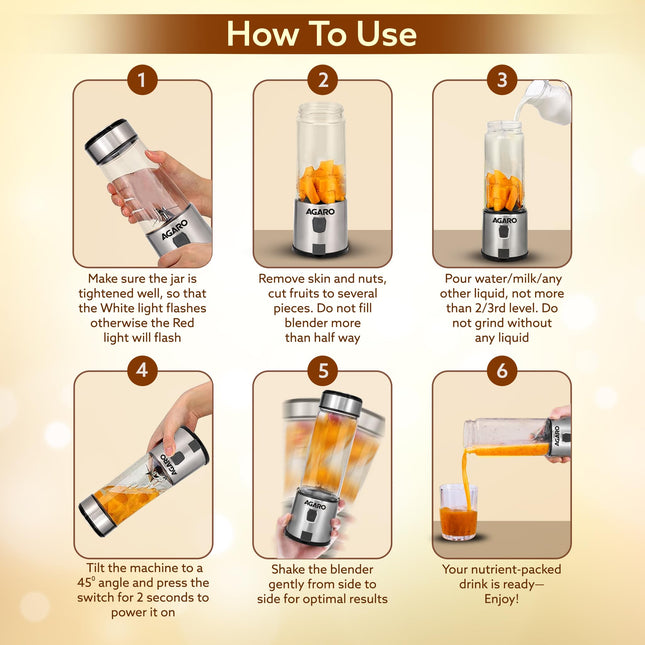 How To Use

1

AGARO

Make sure the jar is tightened well, so that the White light flashes otherwise the Red light will flash

2

AGARO

Remove skin and nuts, cut fruits to several pieces. Do not fill blender more than half way

3

AGARO

Pour water/milk/any other liquid, not more than 2/3rd level. Do not grind without any liquid

4

AGARO

Tilt the machine to a $45^0$ angle and press the switch for 2 seconds to power it on

5

AGARO

Shake the blender gently from side to side for optimal results

6

Your nutrient-packed drink is ready— Enjoy!