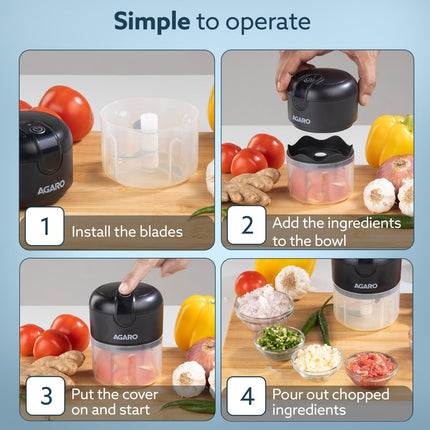 Simple to operate

AGARO

1 Install the blades

AGARO

2 Add the ingredients to the bowl

AGARO

3 Put the cover on and start

AGARO

4 Pour out chopped ingredients