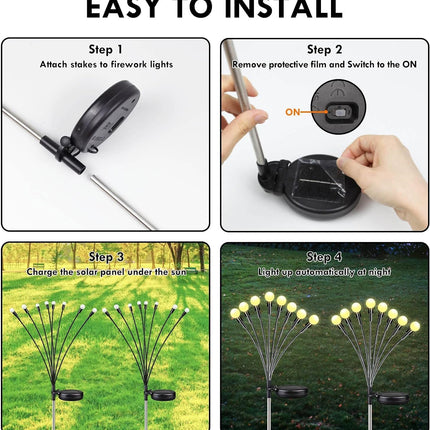 EASY TO INSTALL

Step 1
Attach stakes to firework lights

Step 2
Remove protective film and Switch to the ON

ON

Step 3
Charge the solar panel under the sun

Step 4
Light up automatically at night