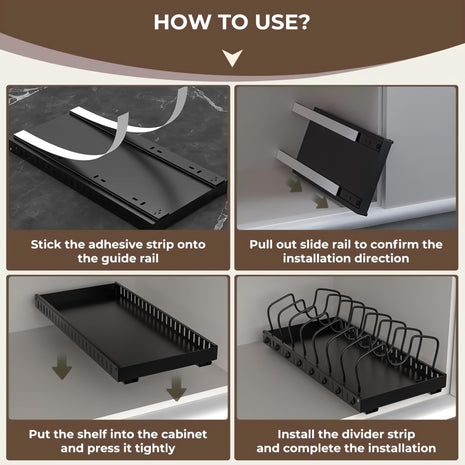 HOW TO USE?

Stick the adhesive strip onto the guide rail

Pull out slide rail to confirm the installation direction

Put the shelf into the cabinet and press it tightly

Install the divider strip and complete the installation