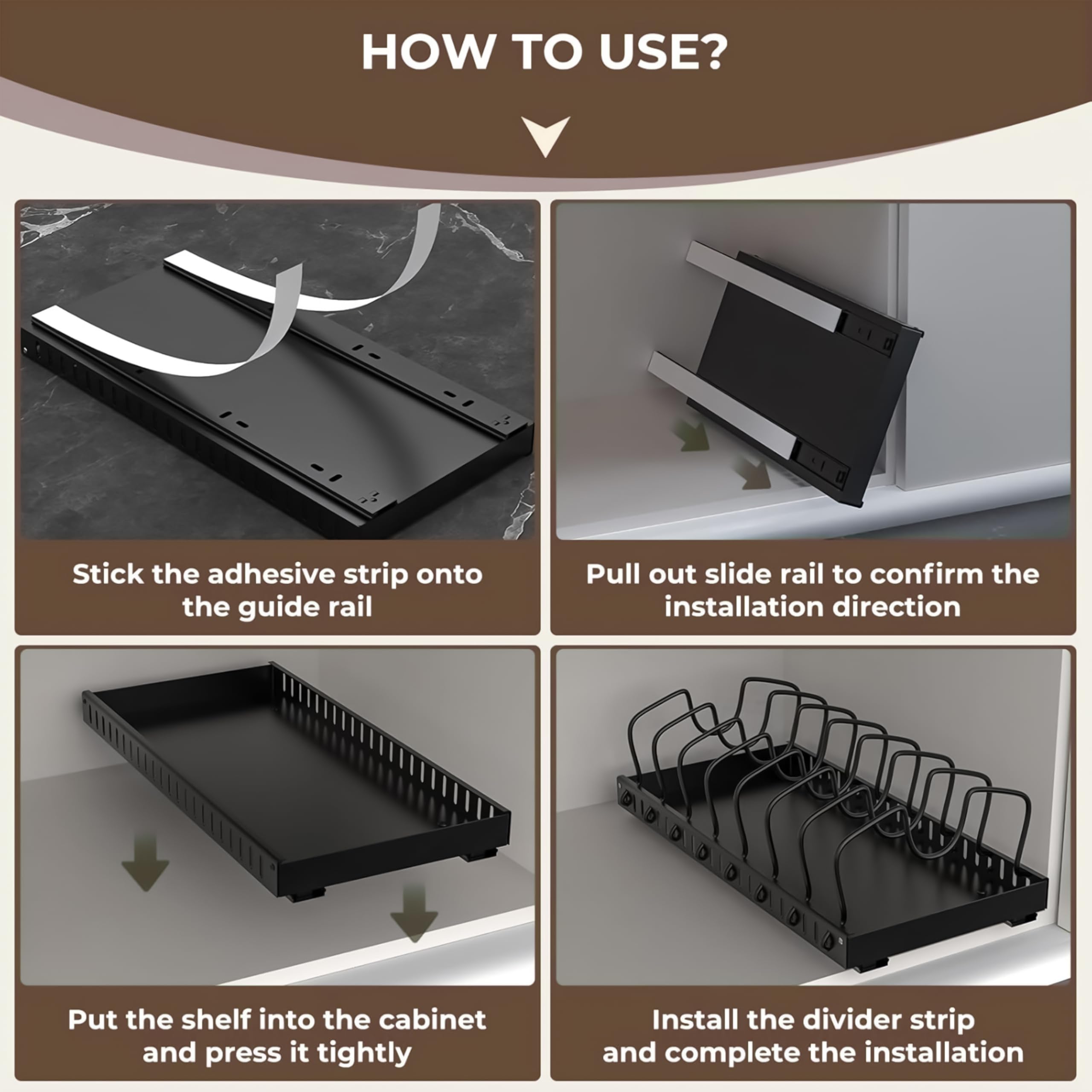 HOW TO USE?

Stick the adhesive strip onto the guide rail

Pull out slide rail to confirm the installation direction

Put the shelf into the cabinet and press it tightly

Install the divider strip and complete the installation