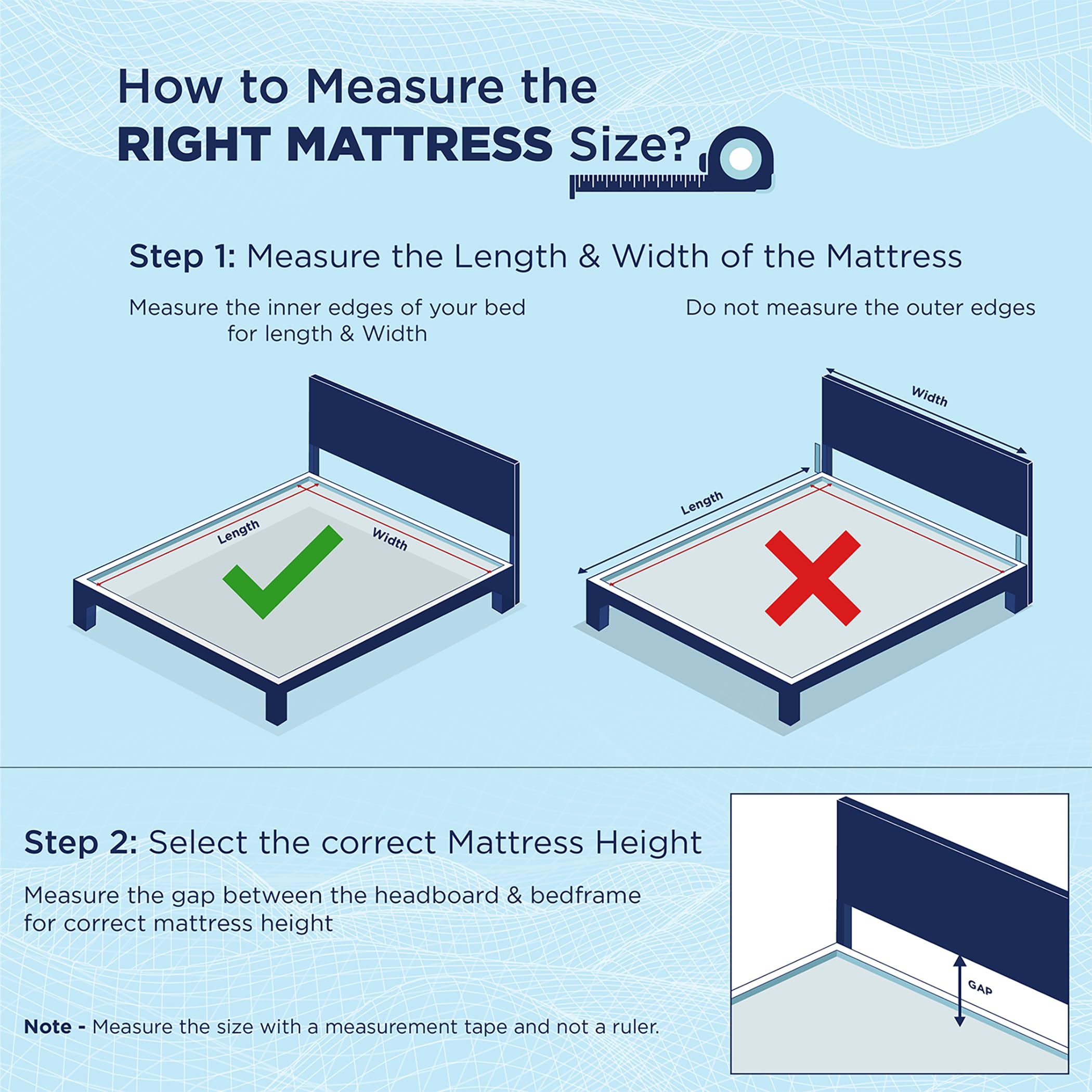 How to Measure the
RIGHT MATTRESS Size?

Step 1: Measure the Length & Width of the Mattress

Measure the inner edges of your bed for length & Width

Length

Width

Do not measure the outer edges

Width

Length

Step 2: Select the correct Mattress Height

Measure the gap between the headboard & bedframe for correct mattress height

Note - Measure the size with a measurement tape and not a ruler.

GAP