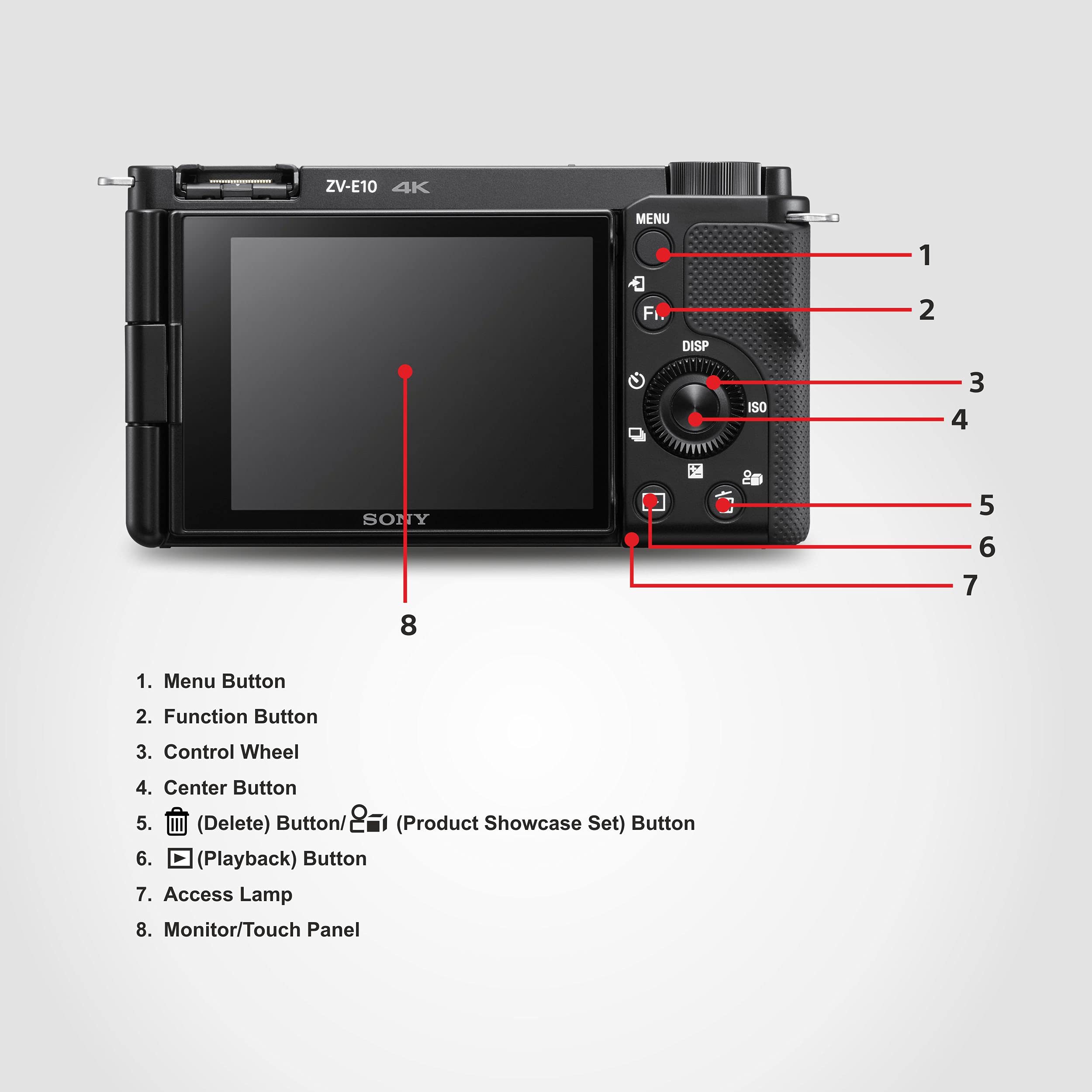 ZV-E10 4K

MENU

Fn

DISP

ISO

SONY

1

2

3

4

5

6

7

8

1. Menu Button
2. Function Button
3. Control Wheel
4. Center Button
5. (Delete) Button/ (Product Showcase Set) Button
6. (Playback) Button
7. Access Lamp
8. Monitor/Touch Panel