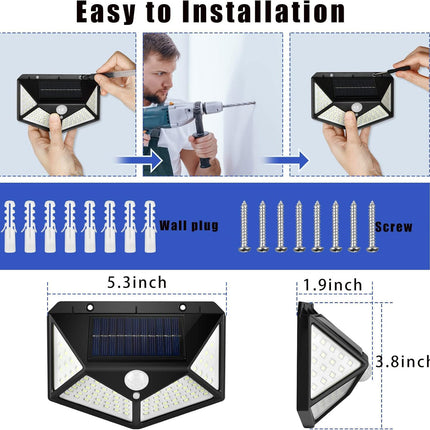 Easy to Installation

Wall plug

Screw

5.3inch

1.9inch

3.8inch