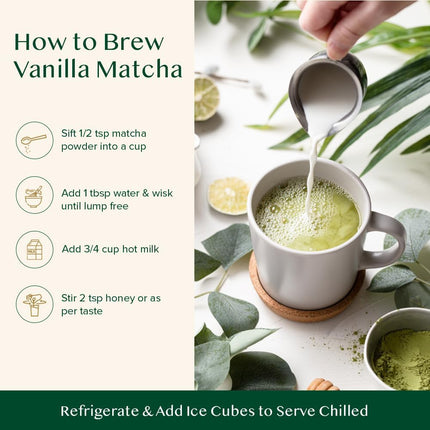 How to Brew Vanilla Matcha

Sift 1/2 tsp matcha powder into a cup

Add 1 tbsp water & wisk until lump free

Add 3/4 cup hot milk

Stir 2 tsp honey or as per taste

Refrigerate & Add Ice Cubes to Serve Chilled