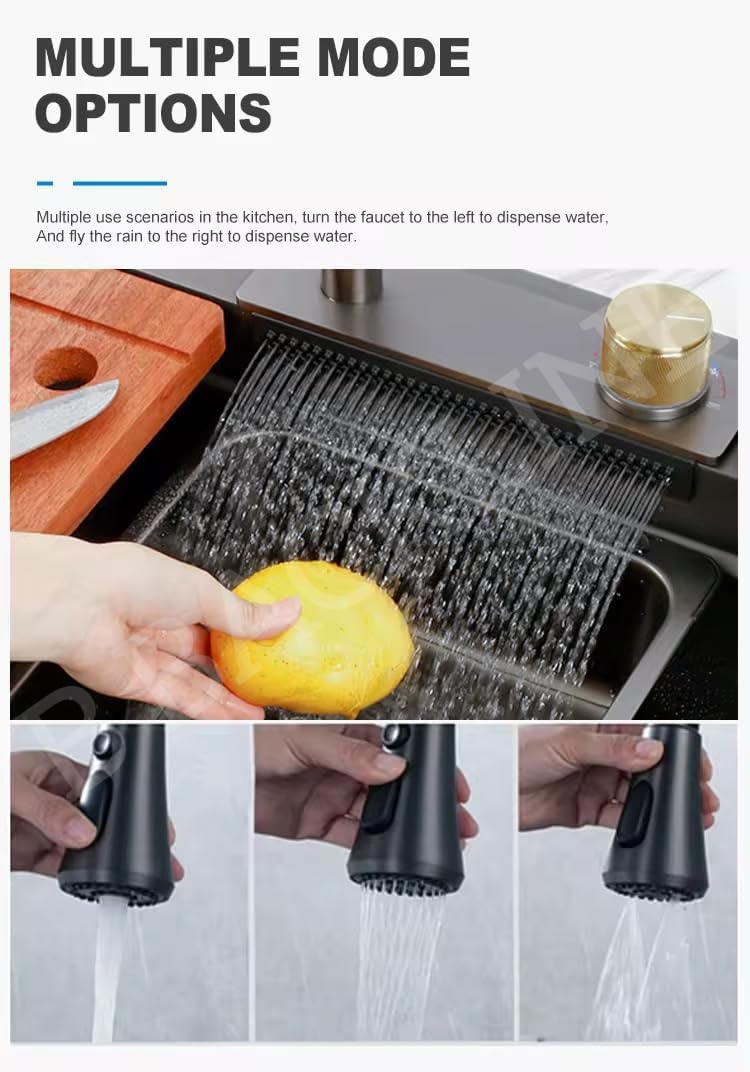 MULTIPLE MODE OPTIONS

Multiple use scenarios in the kitchen, turn the faucet to the left to dispense water, And fly the rain to the right to dispense water.