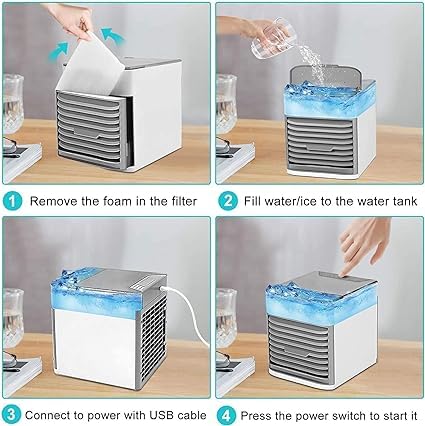 1 Remove the foam in the filter

2 Fill water/ice to the water tank

3 Connect to power with USB cable

4 Press the power switch to start it